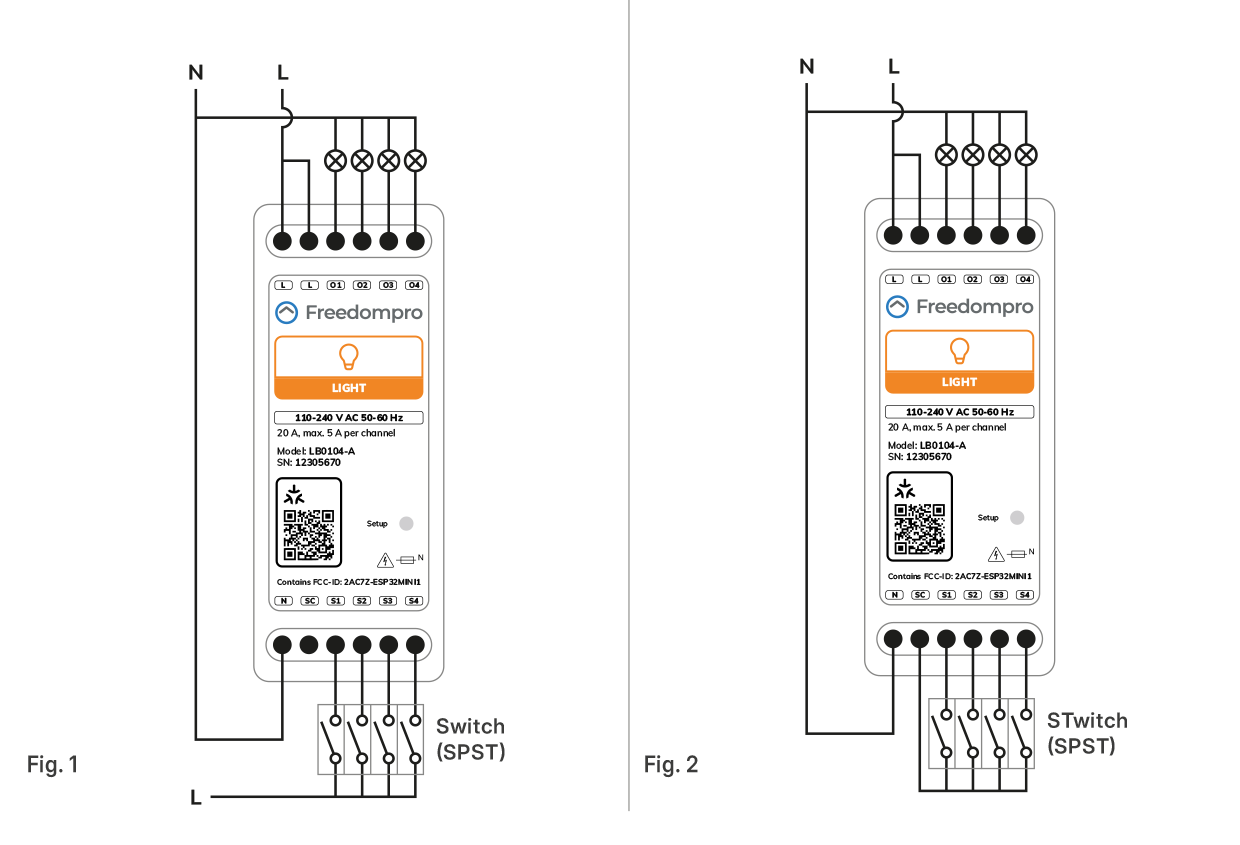 N L

L L O1 O2 O3 O4

Freedompro

LIGHT

110-240 V AC 50-60 Hz

20 A, max. 5 A per channel

Model: LB0104-A
SN: 12305670

Setup

N

Contains FCC-ID: 2AC7Z-ESP32MINI1

N SC S1 S2 S3 S4

Switch (SPST)

Fig. 1

L

N L

L L O1 O2 O3 O4

Freedompro

LIGHT

110-240 V AC 50-60 Hz

20 A, max. 5 A per channel

Model: LB0104-A
SN: 12305670

Setup

N

Contains FCC-ID: 2AC7Z-ESP32MINI1

N SC S1 S2 S3 S4

STwitch (SPST)

Fig. 2